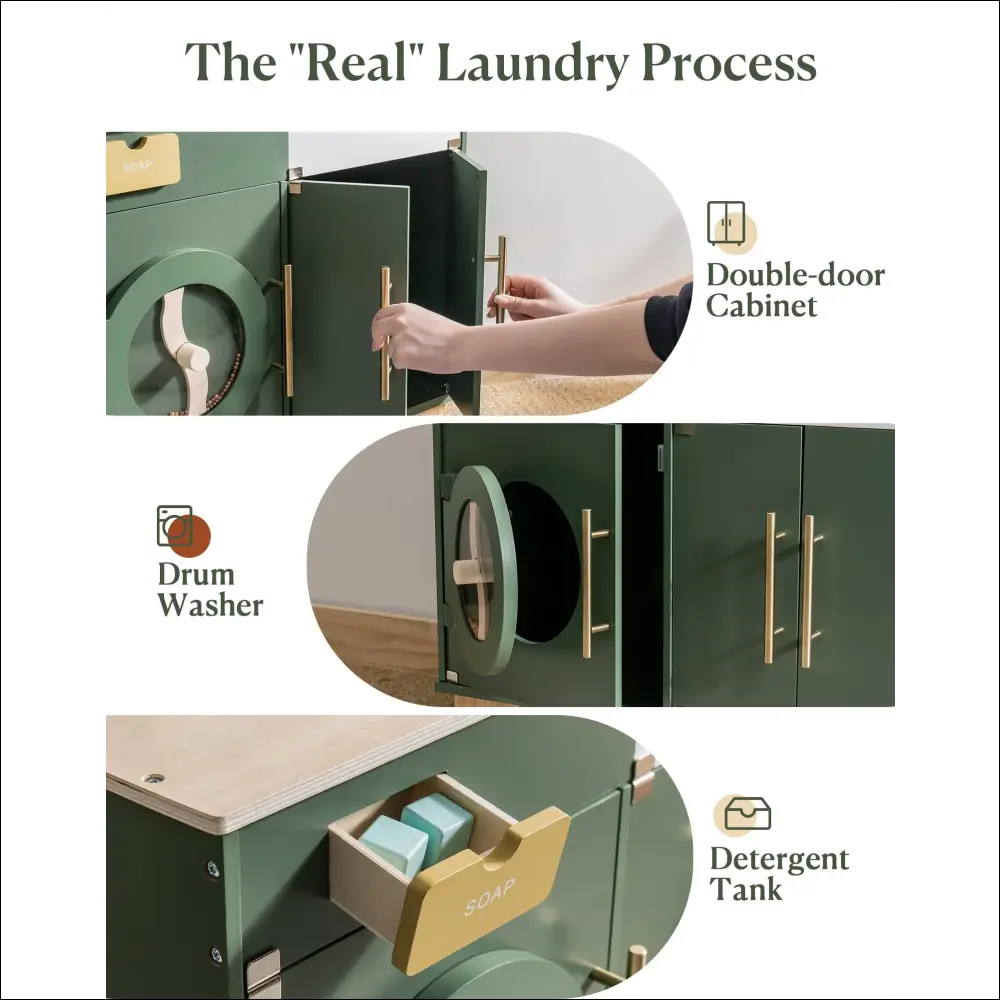 The "Real" Laundry Process

SOAP

Double-door Cabinet

Drum Washer

SOAP

Detergent Tank